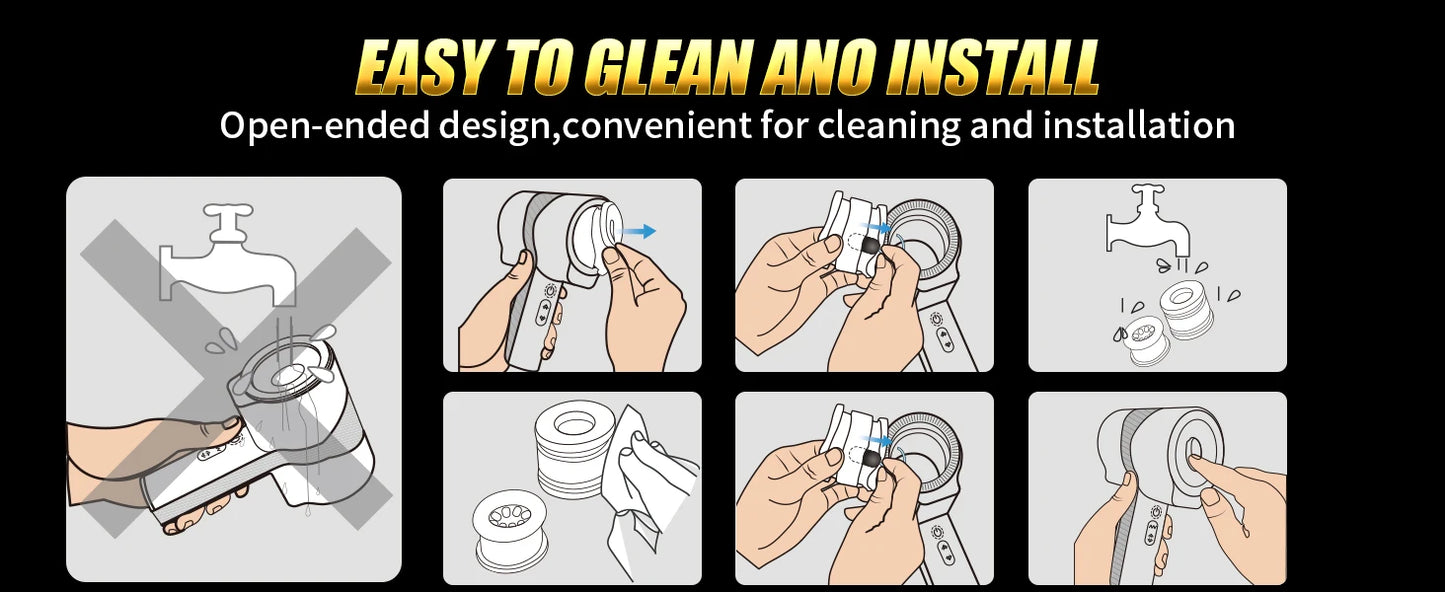 EASY TO GLEAN ANO INSTALL

Open-ended design,convenient for cleaning and installation